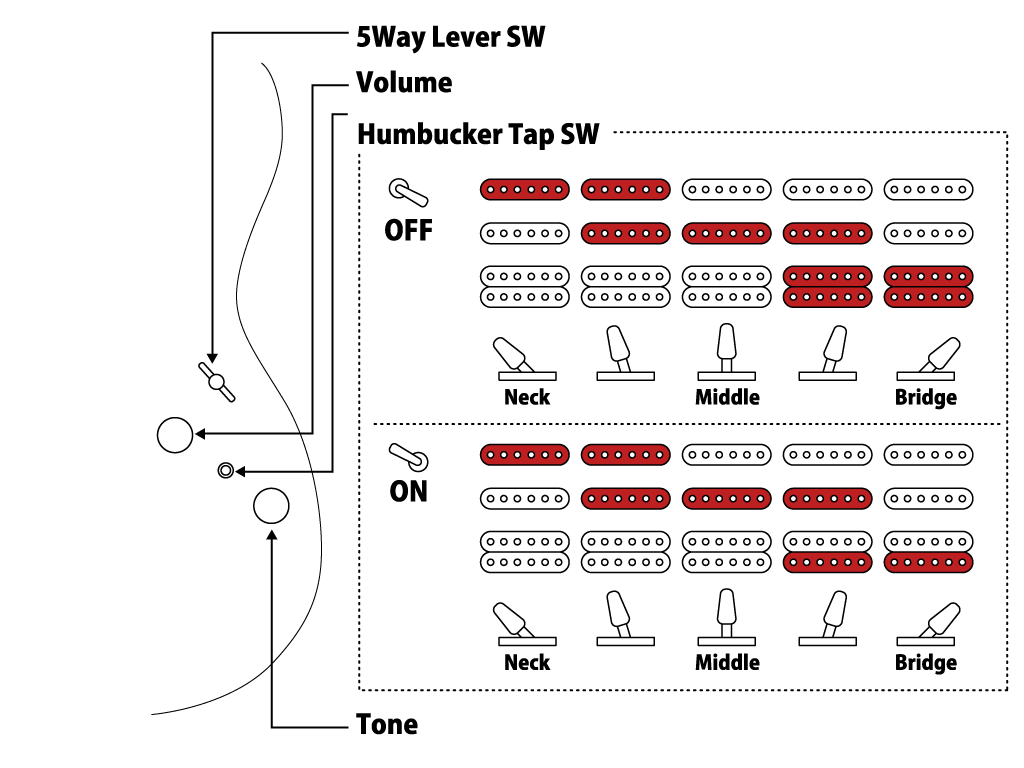 5Way Lever SW

Volume

Humbucker Tap SW

OFF

Neck

Middle

Bridge

ON

Neck

Middle

Bridge

Tone